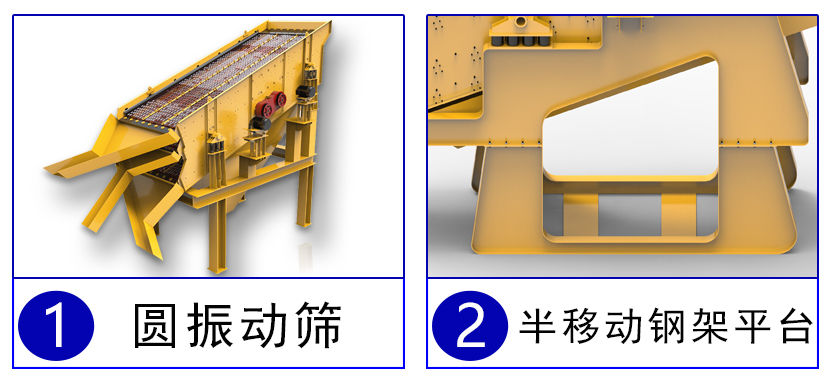 1 圆振动筛

2 半移动钢架平台